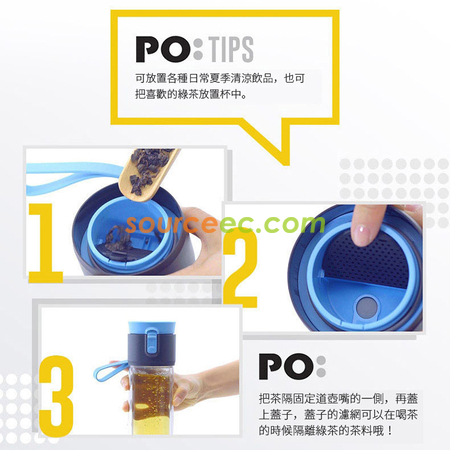 PO: TIPS
可放置各種日常夏季清涼飲品，也可把喜歡的綠茶放置杯中。

1

sourceec.com

2

3

PO:
把茶隔固定道壺嘴的一側，再蓋上蓋子，蓋子的濾網可以在喝茶的時候隔離綠茶的茶料哦！